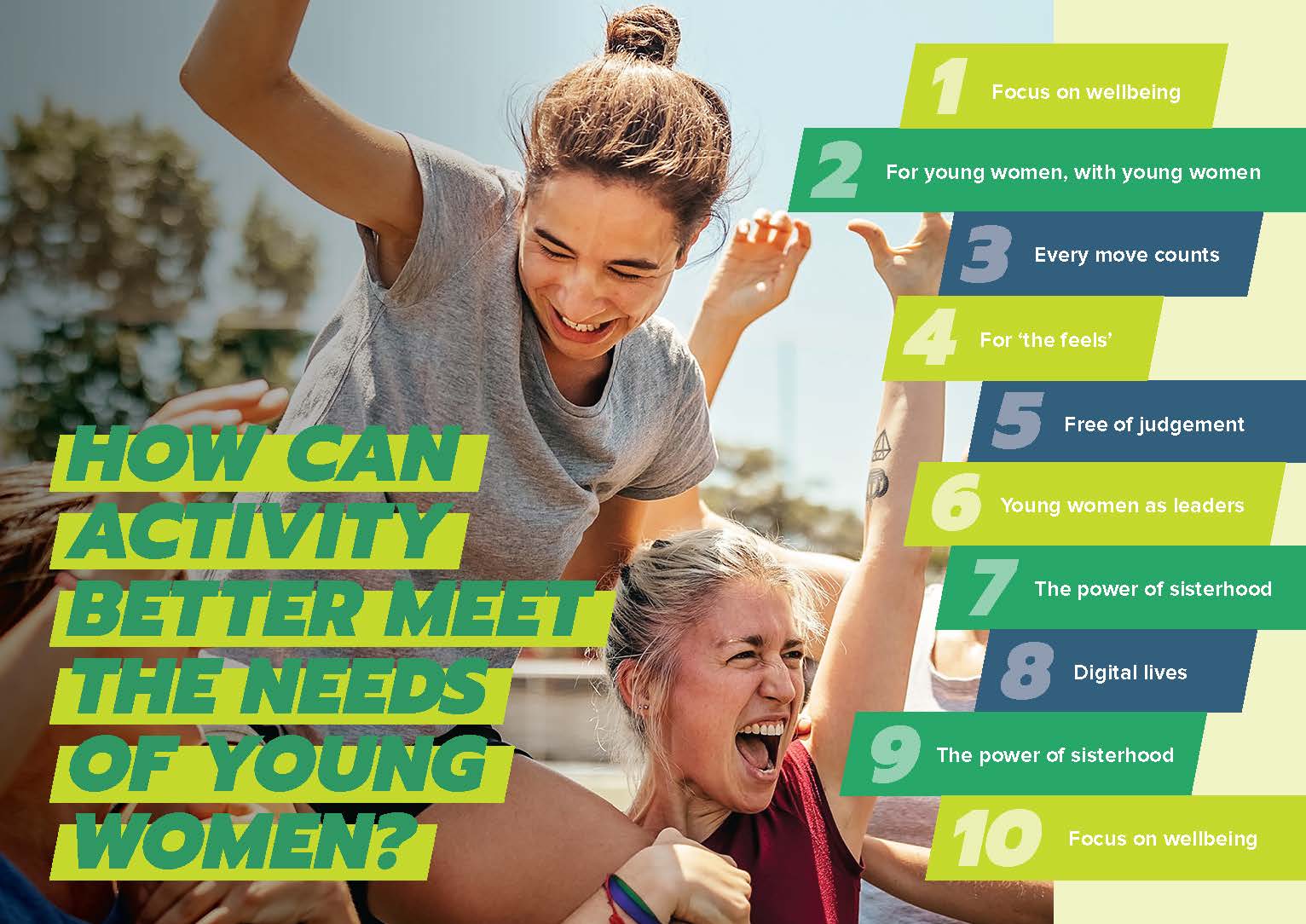 HOW CAN ACTIVITY BETTER MEET THE NEEDS OF YOUNG WOMEN?

1 Focus on wellbeing

2 For young women, with young women

3 Every move counts

4 For 'the feels'

5 Free of judgement

6 Young women as leaders

7 The power of sisterhood

8 Digital lives

9 The power of sisterhood

10 Focus on wellbeing